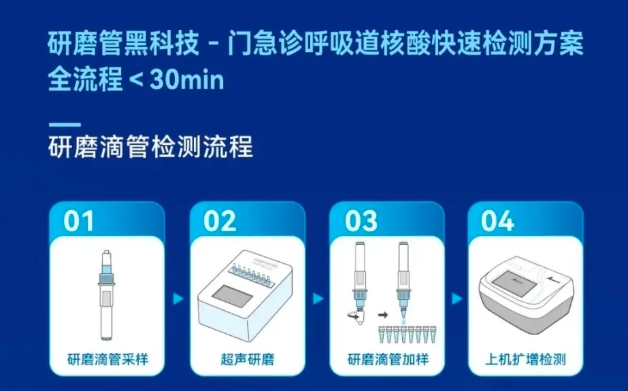 研磨管黑科技 - 门急诊呼吸道核酸快速检测方案
全流程 < 30min

研磨滴管检测流程

01
研磨滴管采样

02
超声研磨

03
研磨滴管加样

04
上机扩增检测